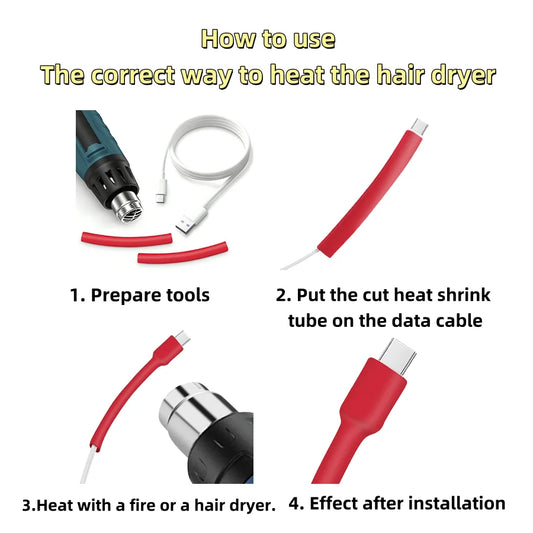 How to use
The correct way to heat the hair dryer

1. Prepare tools

2. Put the cut heat shrink tube on the data cable

3.Heat with a fire or a hair dryer.

4. Effect after installation