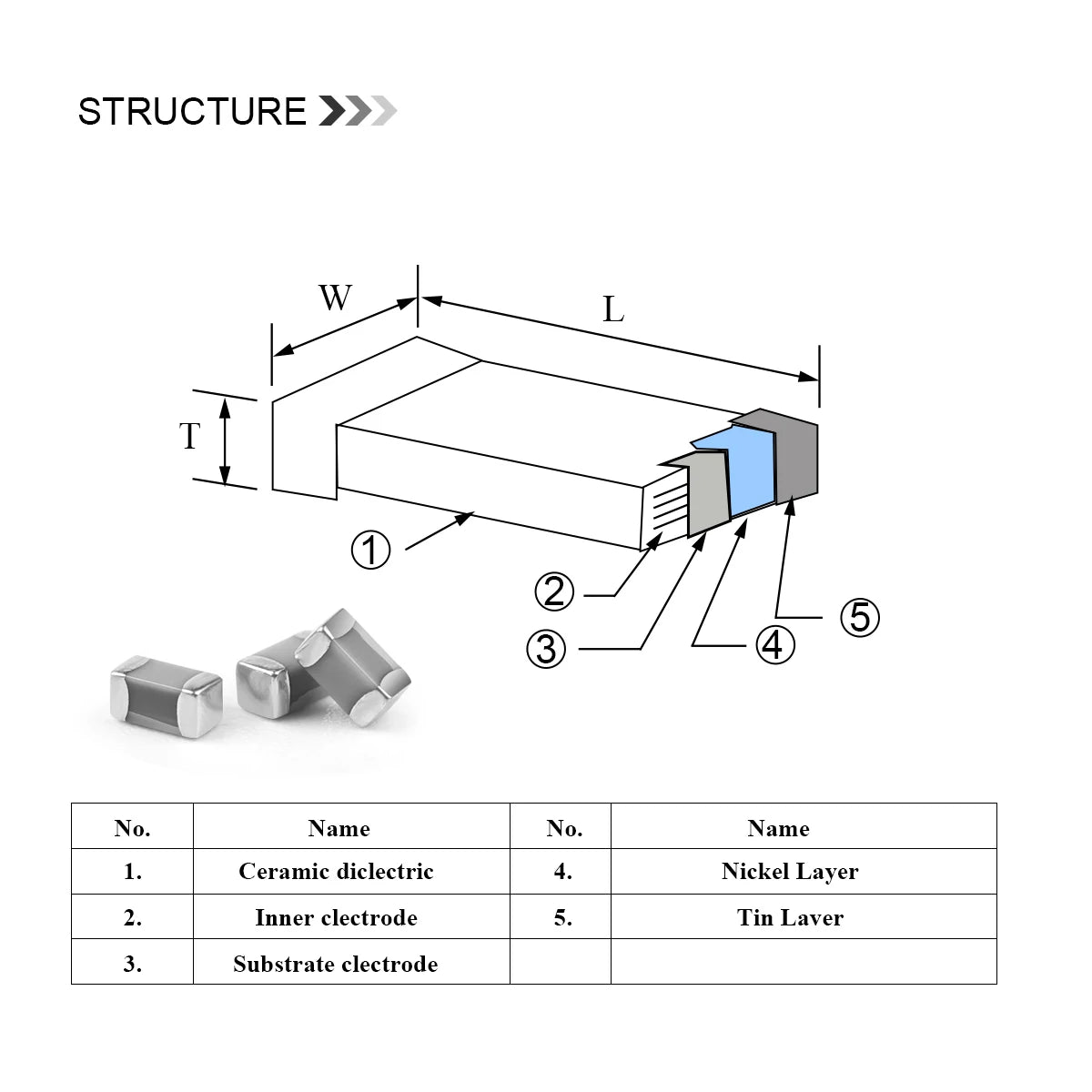 STRUCTURE

W

L

T

①

②

③

④

⑤

| No. | Name | No. | Name |
|---|---|---|---|
| 1. | Ceramic diclectric | 4. | Nickel Layer |
| 2. | Inner clectrode | 5. | Tin Laver |
| 3. | Substrate clectrode | | |