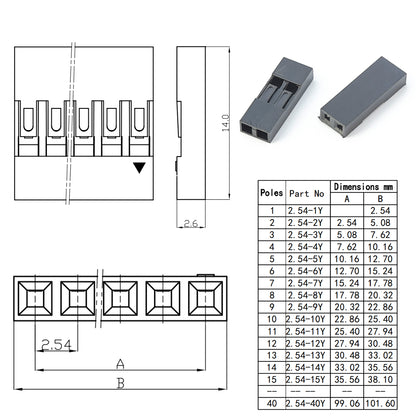 14.0

2.6

2.54

A

B

| Poles | Part No | Dimensions mm A | Dimensions mm B |
|---|---|---|---|
| 1 | 2.54-1Y | | 2.54 |
| 2 | 2.54-2Y | 2.54 | 5.08 |
| 3 | 2.54-3Y | 5.08 | 7.62 |
| 4 | 2.54-4Y | 7.62 | 10.16 |
| 5 | 2.54-5Y | 10.16 | 12.70 |
| 6 | 2.54-6Y | 12.70 | 15.24 |
| 7 | 2.54-7Y | 15.24 | 17.78 |
| 8 | 2.54-8Y | 17.78 | 20.32 |
| 9 | 2.54-9Y | 20.32 | 22.86 |
| 10 | 2.54-10Y | 22.86 | 25.40 |
| 11 | 2.54-11Y | 25.40 | 27.94 |
| 12 | 2.54-12Y | 27.94 | 30.48 |
| 13 | 2.54-13Y | 30.48 | 33.02 |
| 14 | 2.54-14Y | 33.02 | 35.56 |
| 15 | 2.54-15Y | 35.56 | 38.10 |
| -- | -- -- | -- | -- |
| 40 | 2.54-40Y | 99.06 | 101.60 |