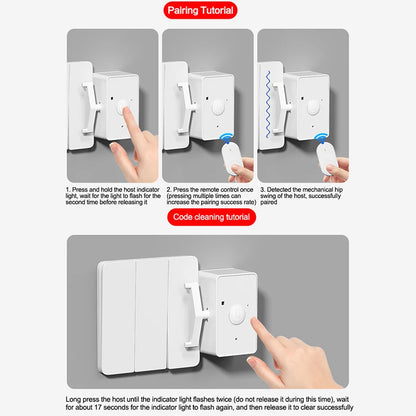 Pairing Tutorial

1. Press and hold the host indicator light, wait for the light to flash for the second time before releasing it

2. Press the remote control once (pressing multiple times can increase the pairing success rate)

3. Detected the mechanical hip swing of the host, successfully paired

Code cleaning tutorial

Long press the host until the indicator light flashes twice (do not release it during this time), wait for about 17 seconds for the indicator light to flash again, and then release it to clear successfully