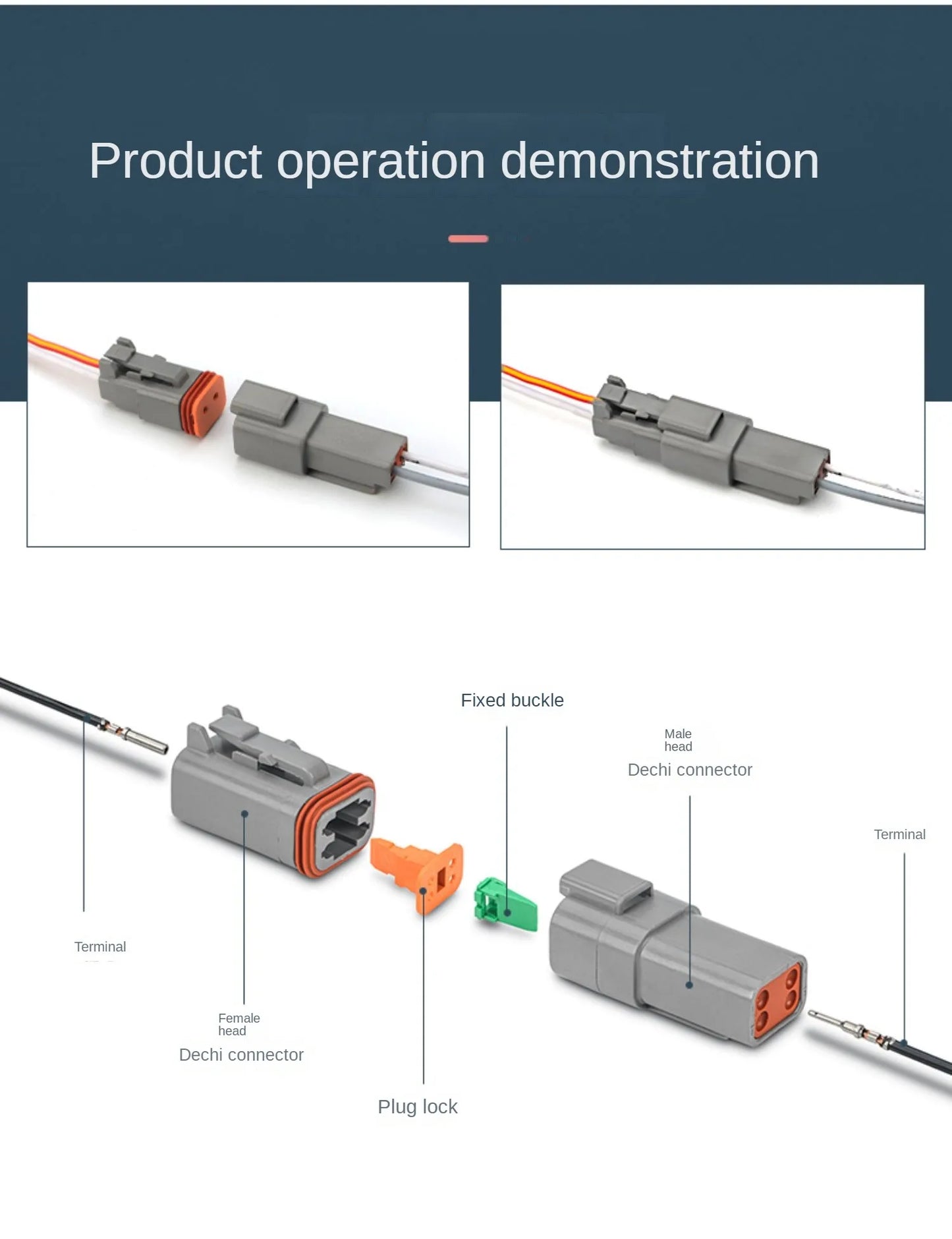 Product operation demonstration

Fixed buckle

Male head
Dechi connector

Terminal

Terminal

Female head
Dechi connector

Plug lock