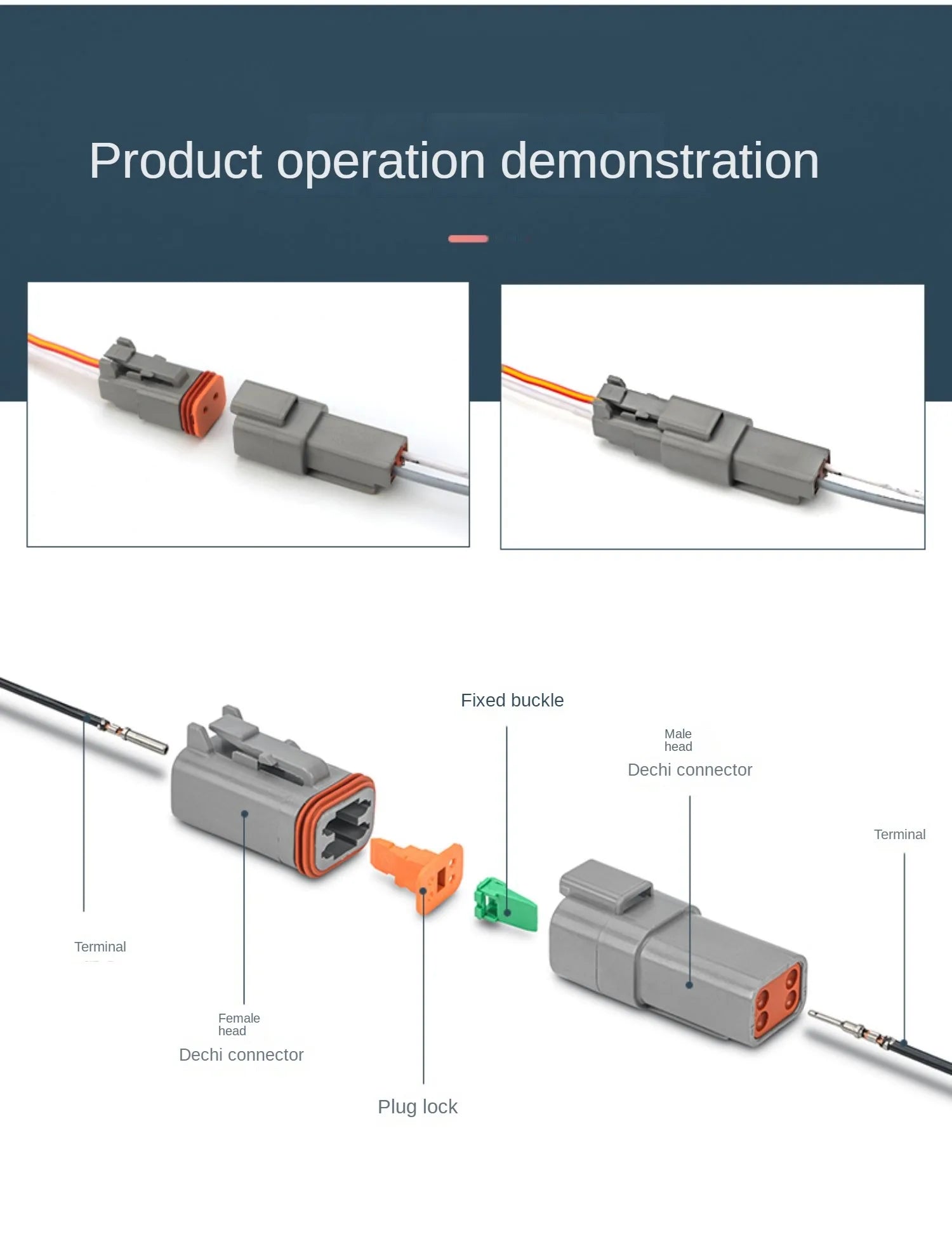 Product operation demonstration

Fixed buckle

Male head

Dechi connector

Terminal

Terminal

Female head

Dechi connector

Plug lock