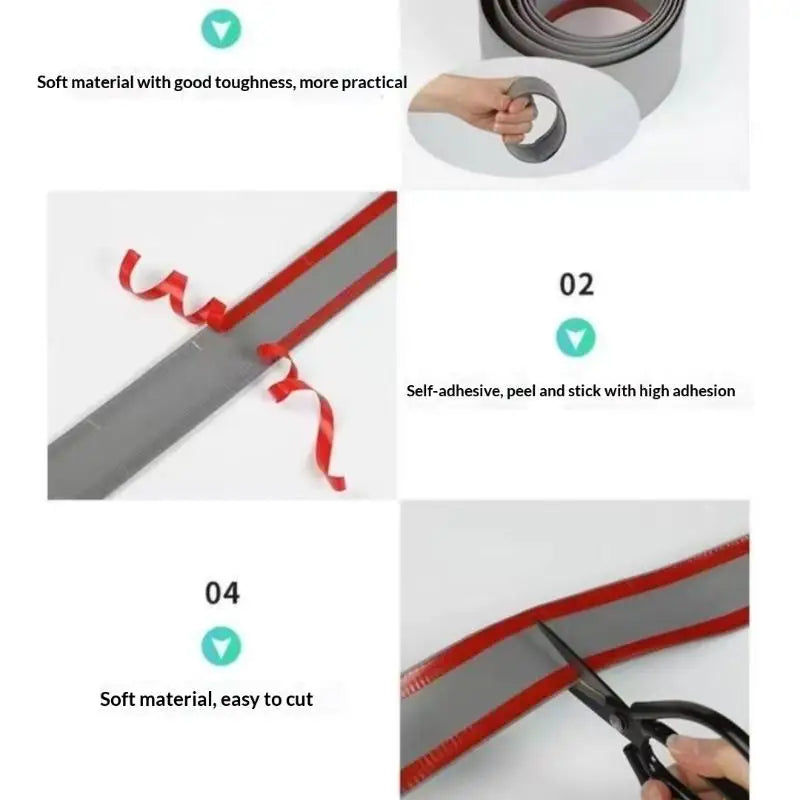 Soft material with good toughness, more practical

02

Self-adhesive, peel and stick with high adhesion

04

Soft material, easy to cut