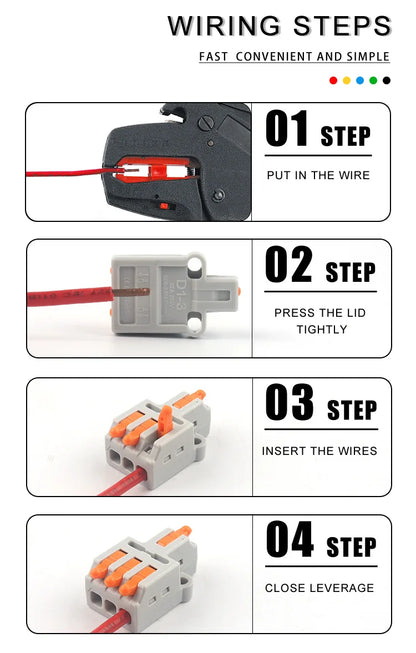 WIRING STEPS

FAST CONVENIENT AND SIMPLE

01 STEP

PUT IN THE WIRE

D1-3

02 STEP

PRESS THE LID TIGHTLY

03 STEP

INSERT THE WIRES

04 STEP

CLOSE LEVERAGE