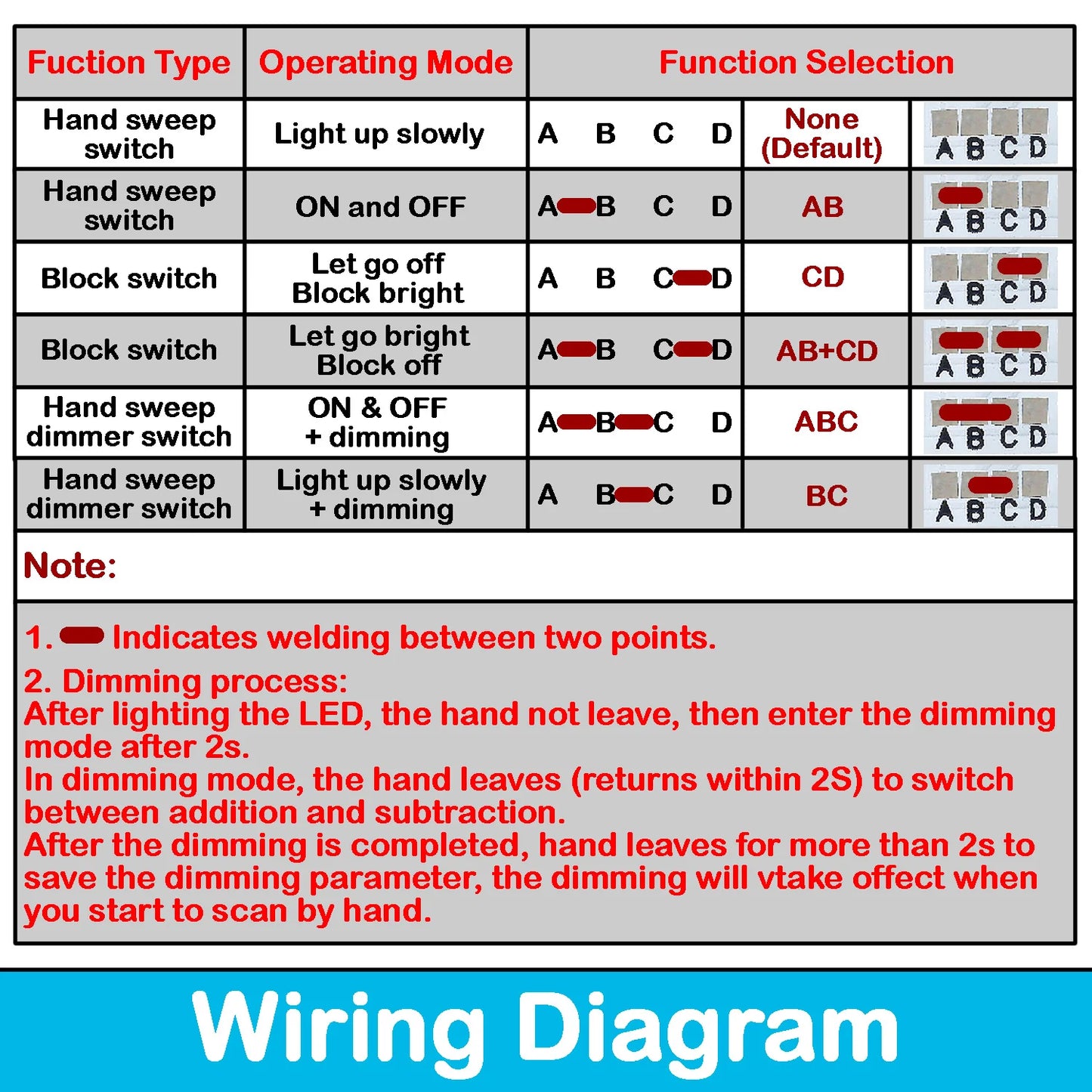 | Fuction Type | Operating Mode | Function Selection | | |
|---|---|---|---|---|
| Hand sweep switch | Light up slowly | A B C D | None (Default) | A B C D |
| Hand sweep switch | ON and OFF | A B C D | AB | A B C D |
| Block switch | Let go off Block bright | A B C D | CD | A B C D |
| Block switch | Let go bright Block off | A B C D | AB+CD | A B C D |
| Hand sweep dimmer switch | ON & OFF + dimming | A B C D | ABC | A B C D |
| Hand sweep dimmer switch | Light up slowly + dimming | A B C D | BC | A B C D |

Note:

1. Indicates welding between two points.

2. Dimming process:
After lighting the LED, the hand not leave, then enter the dimming mode after 2s.
In dimming mode, the hand leaves (returns within 2S) to switch between addition and subtraction.
After the dimming is completed, hand leaves for more than 2s to save the dimming parameter, the dimming will vtake offect when you start to scan by hand.

Wiring Diagram