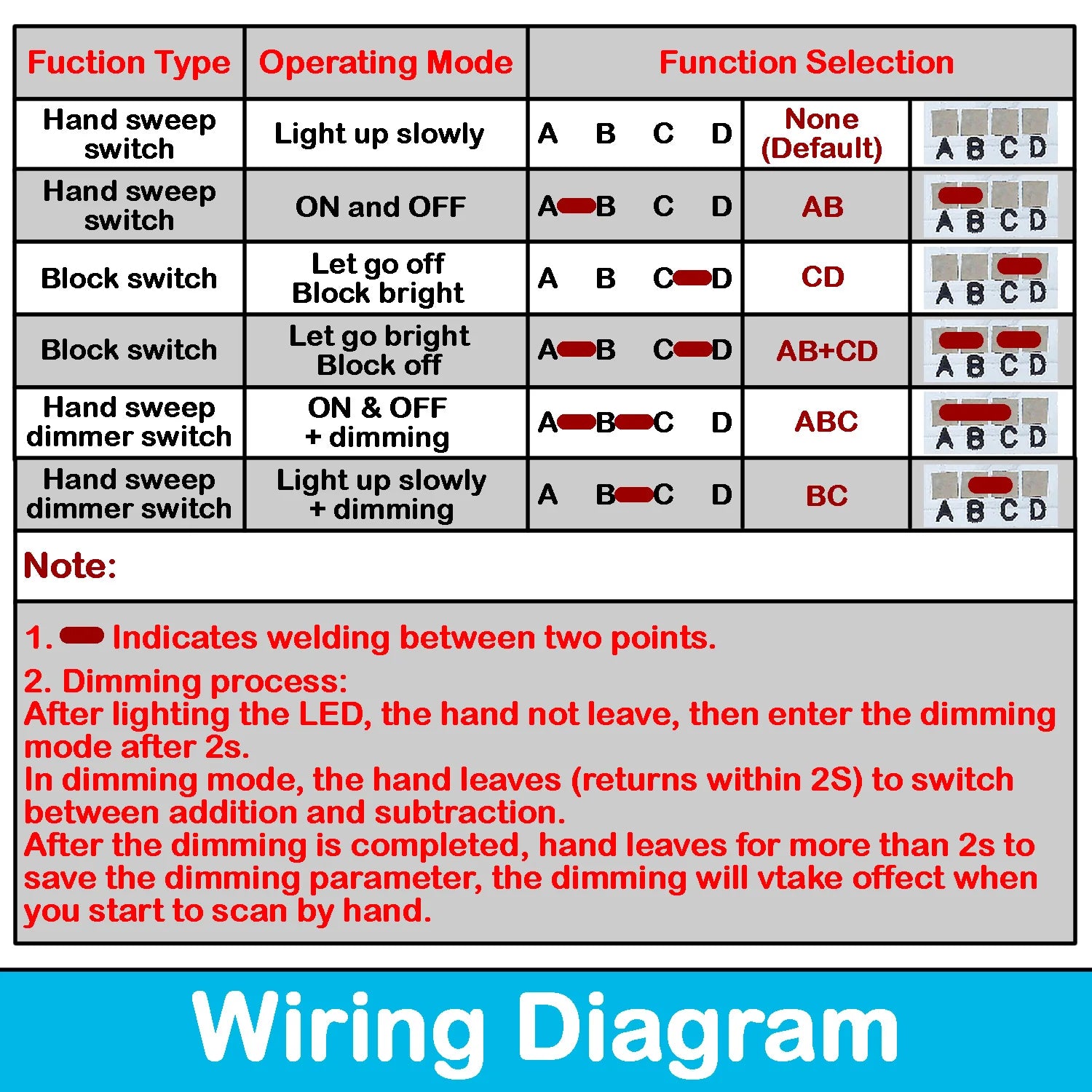 | Fuction Type | Operating Mode | Function Selection | | |
|---|---|---|---|---|
| Hand sweep switch | Light up slowly | A B C D | None (Default) | A B C D |
| Hand sweep switch | ON and OFF | A B C D | AB | A B C D |
| Block switch | Let go off Block bright | A B C D | CD | A B C D |
| Block switch | Let go bright Block off | A B C D | AB+CD | A B C D |
| Hand sweep dimmer switch | ON & OFF + dimming | A B C D | ABC | A B C D |
| Hand sweep dimmer switch | Light up slowly + dimming | A B C D | BC | A B C D |

Note:

1. Indicates welding between two points.

2. Dimming process:
After lighting the LED, the hand not leave, then enter the dimming mode after 2s.
In dimming mode, the hand leaves (returns within 2S) to switch between addition and subtraction.
After the dimming is completed, hand leaves for more than 2s to save the dimming parameter, the dimming will vtake offect when you start to scan by hand.

Wiring Diagram