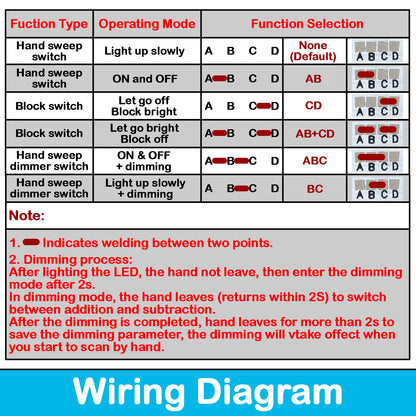 | Fuction Type | Operating Mode | Function Selection | | |
|---|---|---|---|---|
| Hand sweep switch | Light up slowly | A B C D | None (Default) | A B C D |
| Hand sweep switch | ON and OFF | A B C D | AB | A B C D |
| Block switch | Let go off Block bright | A B C D | CD | A B C D |
| Block switch | Let go bright Block off | A B C D | AB+CD | A B C D |
| Hand sweep dimmer switch | ON & OFF + dimming | A B C D | ABC | A B C D |
| Hand sweep dimmer switch | Light up slowly + dimming | A B C D | BC | A B C D |

Note:

1. Indicates welding between two points.
2. Dimming process:
After lighting the LED, the hand not leave, then enter the dimming mode after 2s.
In dimming mode, the hand leaves (returns within 2S) to switch between addition and subtraction.
After the dimming is completed, hand leaves for more than 2s to save the dimming parameter, the dimming will vtake offect when you start to scan by hand.

Wiring Diagram