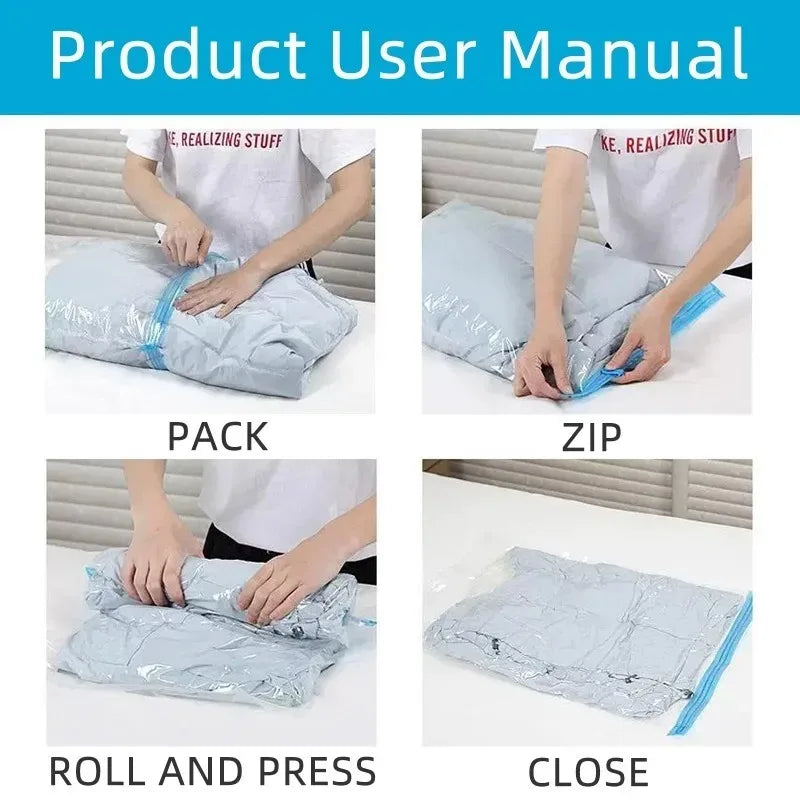 Product User Manual

KE, REALIZING STUFF

KE, REALIZING STUF

PACK

ZIP

ROLL AND PRESS

CLOSE