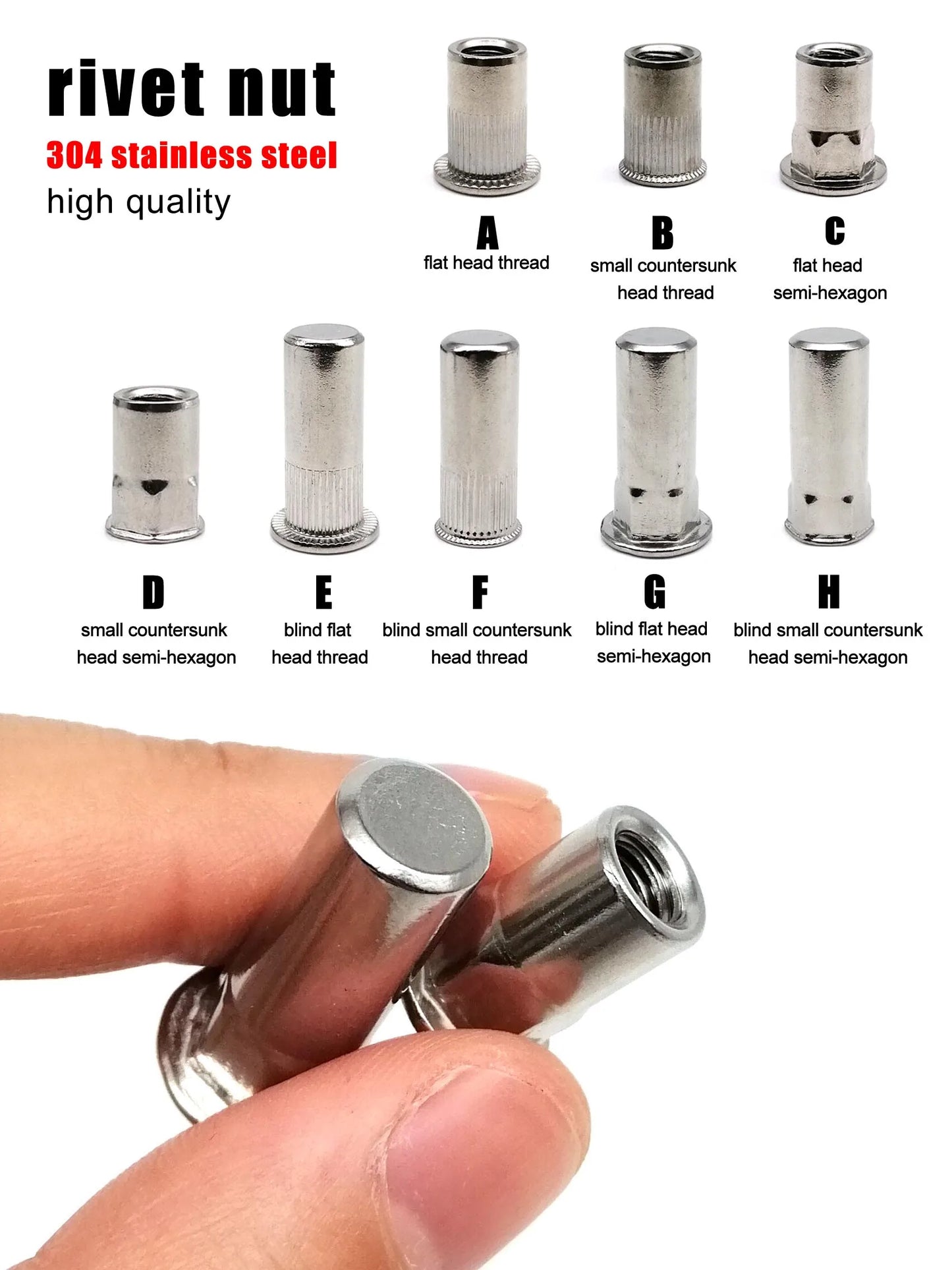 rivet nut
304 stainless steel
high quality

A
flat head thread

B
small countersunk head thread

C
flat head semi-hexagon

D
small countersunk head semi-hexagon

E
blind flat head thread

F
blind small countersunk head thread

G
blind flat head semi-hexagon

H
blind small countersunk head semi-hexagon