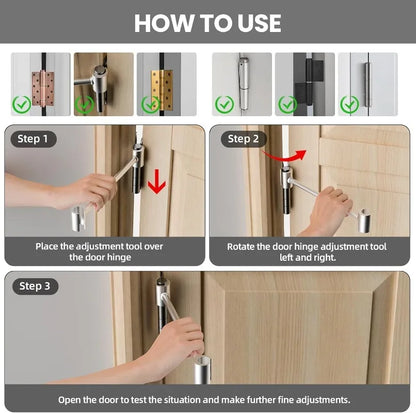 HOW TO USE

Step 1

Place the adjustment tool over the door hinge

Step 2

Rotate the door hinge adjustment tool left and right.

Step 3

Open the door to test the situation and make further fine adjustments.