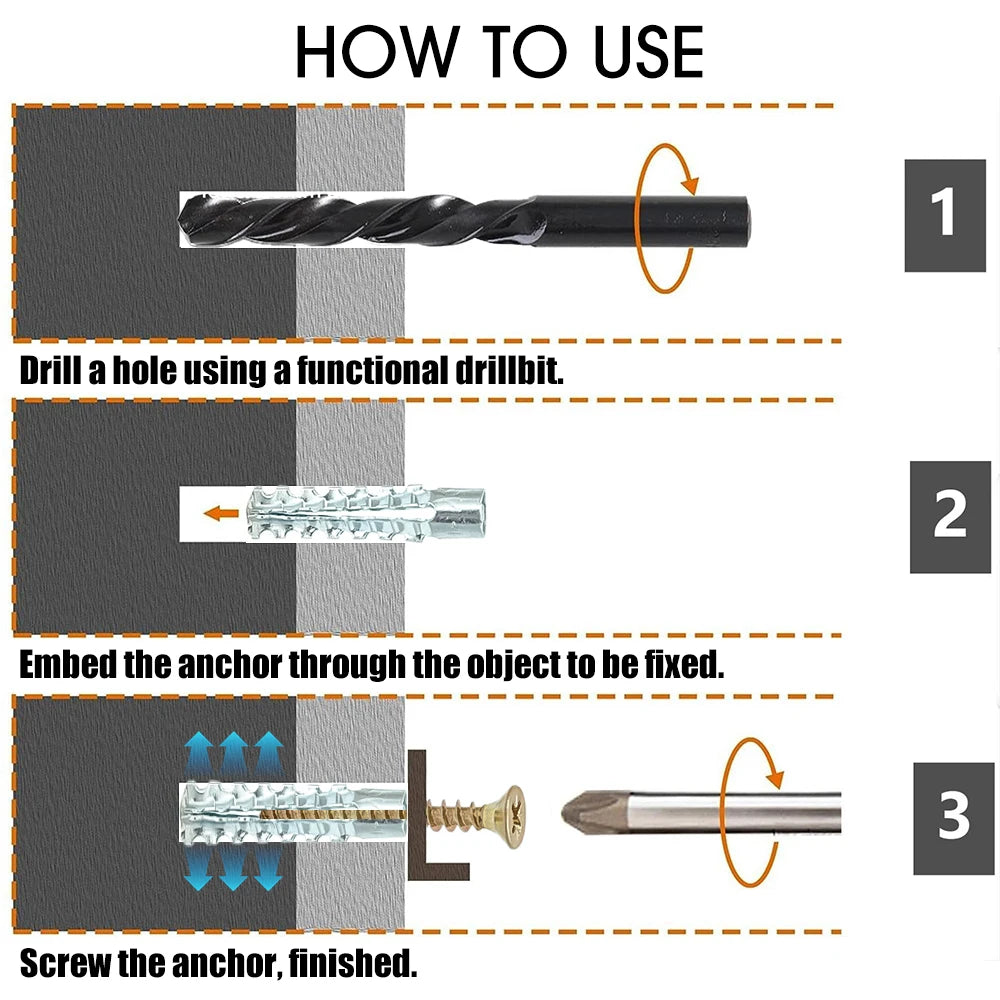 HOW TO USE

1

Drill a hole using a functional drillbit.

2

Embed the anchor through the object to be fixed.

3

Screw the anchor, finished.