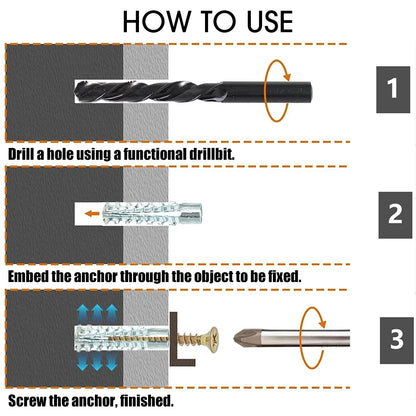 HOW TO USE

1

Drill a hole using a functional drillbit.

2

Embed the anchor through the object to be fixed.

3

Screw the anchor, finished.