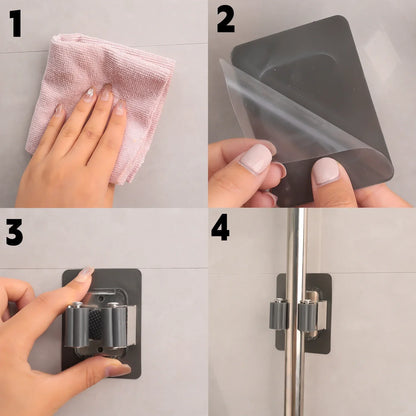 1

2

3

4