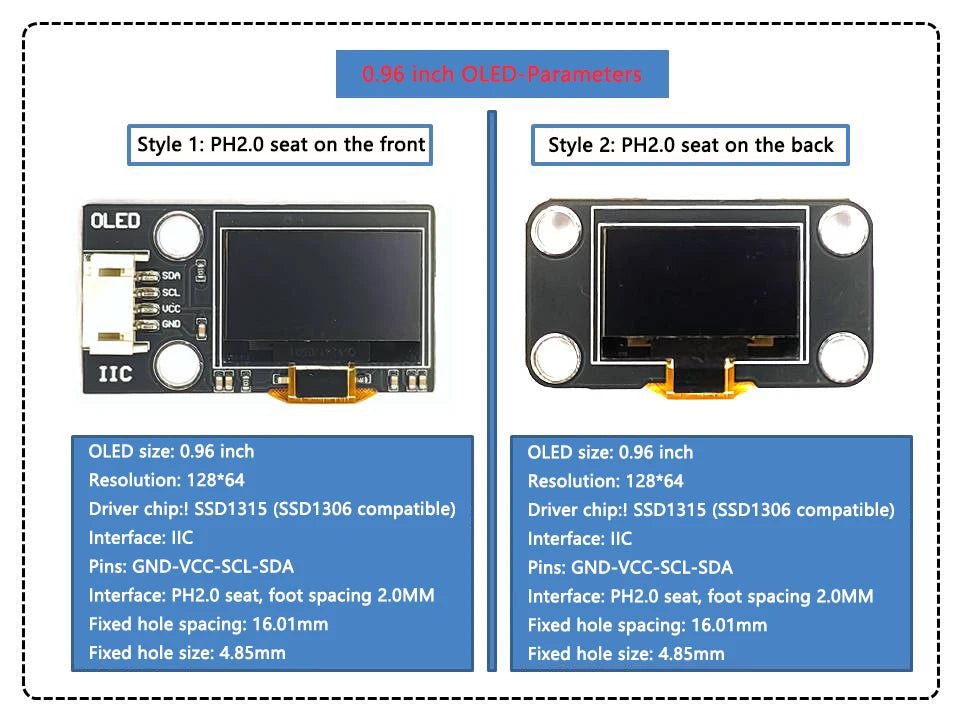 0.96 inch OLED-Parameters

Style 1: PH2.0 seat on the front

OLED

SDA
SCL
VCC
GND

IIC

OLED size: 0.96 inch
Resolution: 128*64
Driver chip:! SSD1315 (SSD1306 compatible)
Interface: IIC
Pins: GND-VCC-SCL-SDA
Interface: PH2.0 seat, foot spacing 2.0MM
Fixed hole spacing: 16.01mm
Fixed hole size: 4.85mm

Style 2: PH2.0 seat on the back

OLED size: 0.96 inch
Resolution: 128*64
Driver chip:! SSD1315 (SSD1306 compatible)
Interface: IIC
Pins: GND-VCC-SCL-SDA
Interface: PH2.0 seat, foot spacing 2.0MM
Fixed hole spacing: 16.01mm
Fixed hole size: 4.85mm