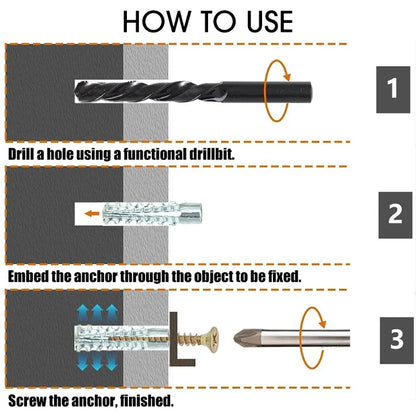 HOW TO USE

1

Drill a hole using a functional drillbit.

2

Embed the anchor through the object to be fixed.

3

Screw the anchor, finished.