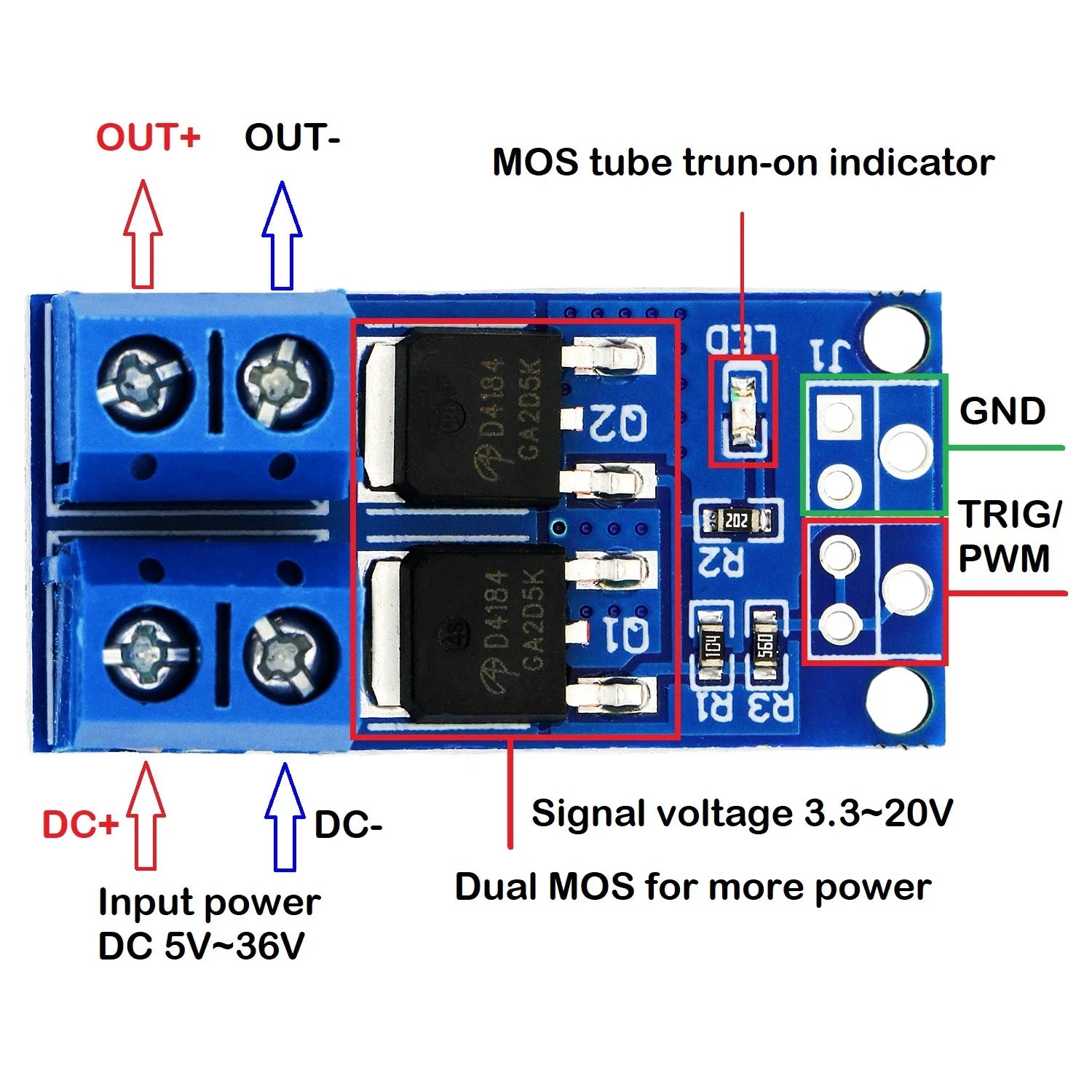 OUT+ OUT-

MOS tube trun-on indicator

LED

J1

D4184 GA2D5K

Q2

GND

202

R2

TRIG/ PWM

D4184 GA2D5K

Q1

104

560

R1 R3

DC+ DC-

Signal voltage 3.3~20V

Dual MOS for more power

Input power
DC 5V~36V