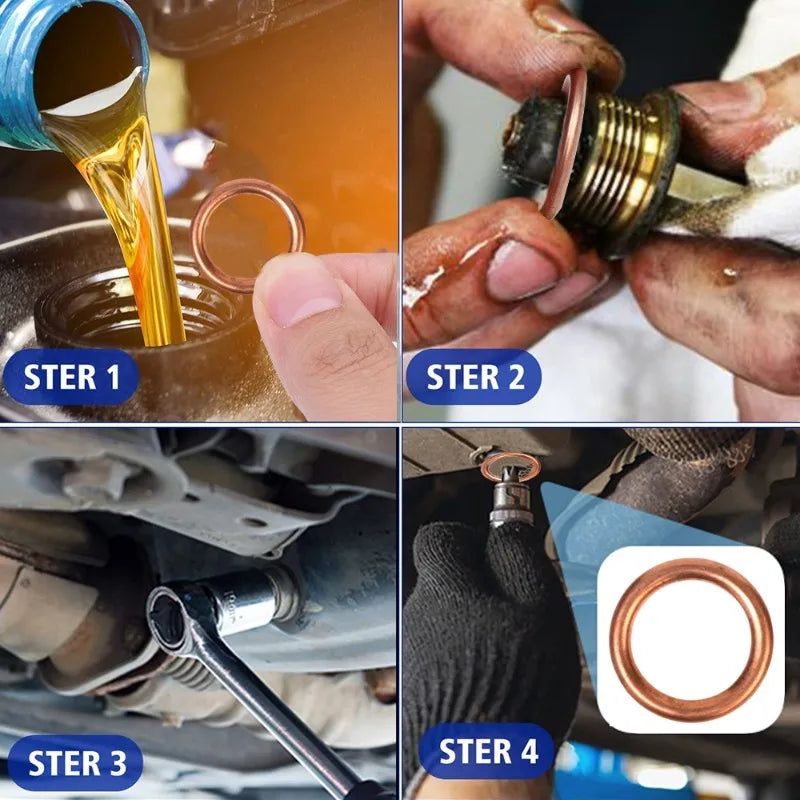 STER 1

STER 2

STER 3

STER 4