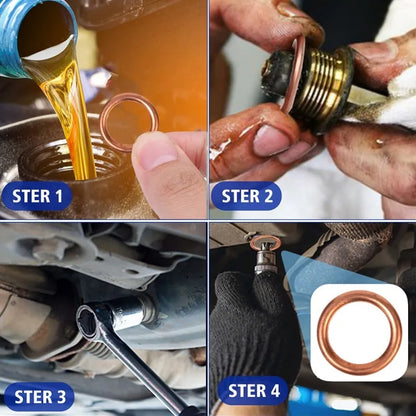 STER 1

STER 2

STER 3

STER 4