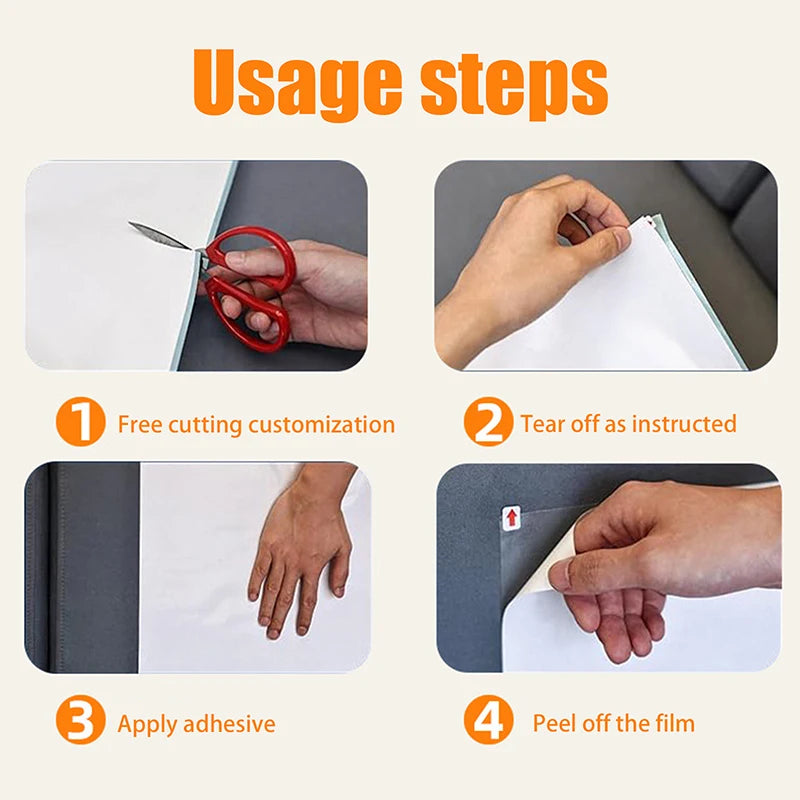 Usage steps

1 Free cutting customization

2 Tear off as instructed

3 Apply adhesive

4 Peel off the film