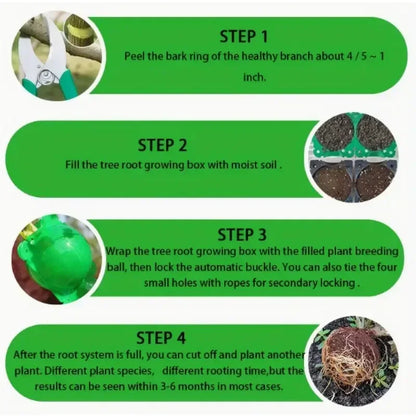 STEP 1
Peel the bark ring of the healthy branch about 4 / 5 ~ 1 inch.

STEP 2
Fill the tree root growing box with moist soil .

STEP 3
Wrap the tree root growing box with the filled plant breeding ball, then lock the automatic buckle. You can also tie the four small holes with ropes for secondary locking .

STEP 4
After the root system is full, you can cut off and plant another plant. Different plant species, different rooting time,but the results can be seen within 3-6 months in most cases.