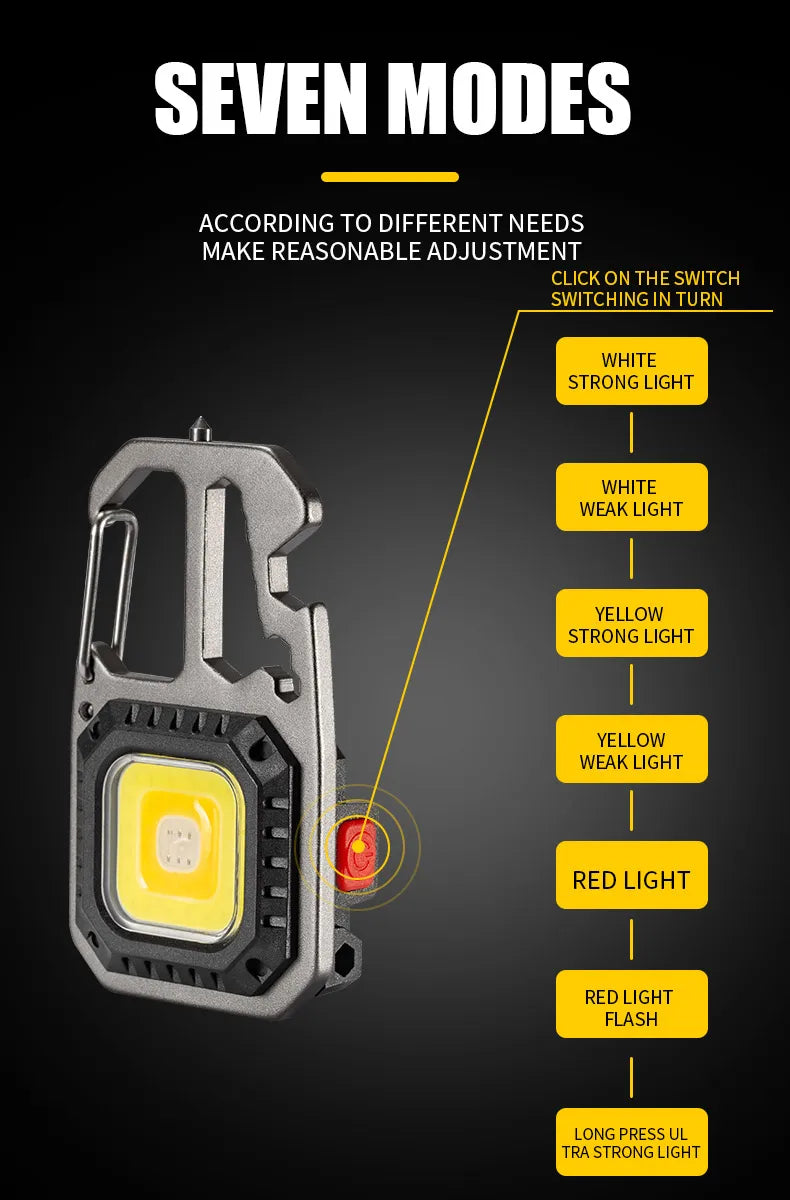 SEVEN MODES

ACCORDING TO DIFFERENT NEEDS
MAKE REASONABLE ADJUSTMENT

CLICK ON THE SWITCH
SWITCHING IN TURN

WHITE
STRONG LIGHT

WHITE
WEAK LIGHT

YELLOW
STRONG LIGHT

YELLOW
WEAK LIGHT

RED LIGHT

RED LIGHT
FLASH

LONG PRESS UL
TRA STRONG LIGHT