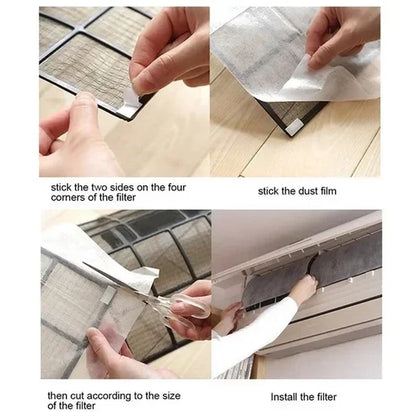 stick the two sides on the four corners of the filter

stick the dust film

then cut according to the size of the filter

Install the filter