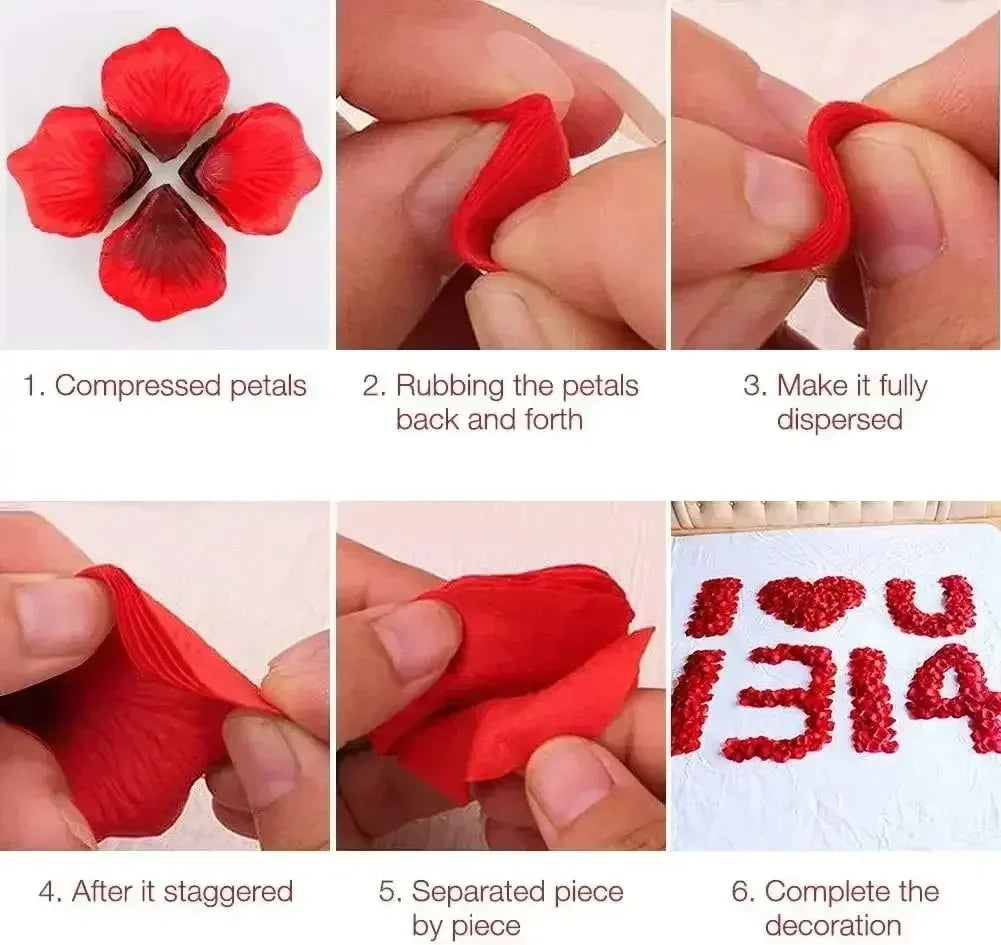 1. Compressed petals

2. Rubbing the petals back and forth

3. Make it fully dispersed

I U
1314

4. After it staggered

5. Separated piece by piece

6. Complete the decoration