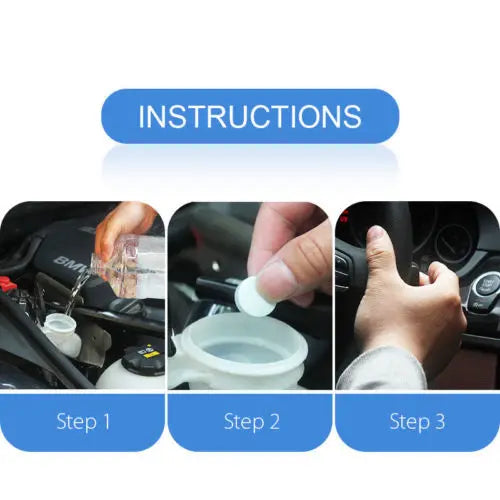 INSTRUCTIONS

BMW

Step 1

Step 2

Step 3