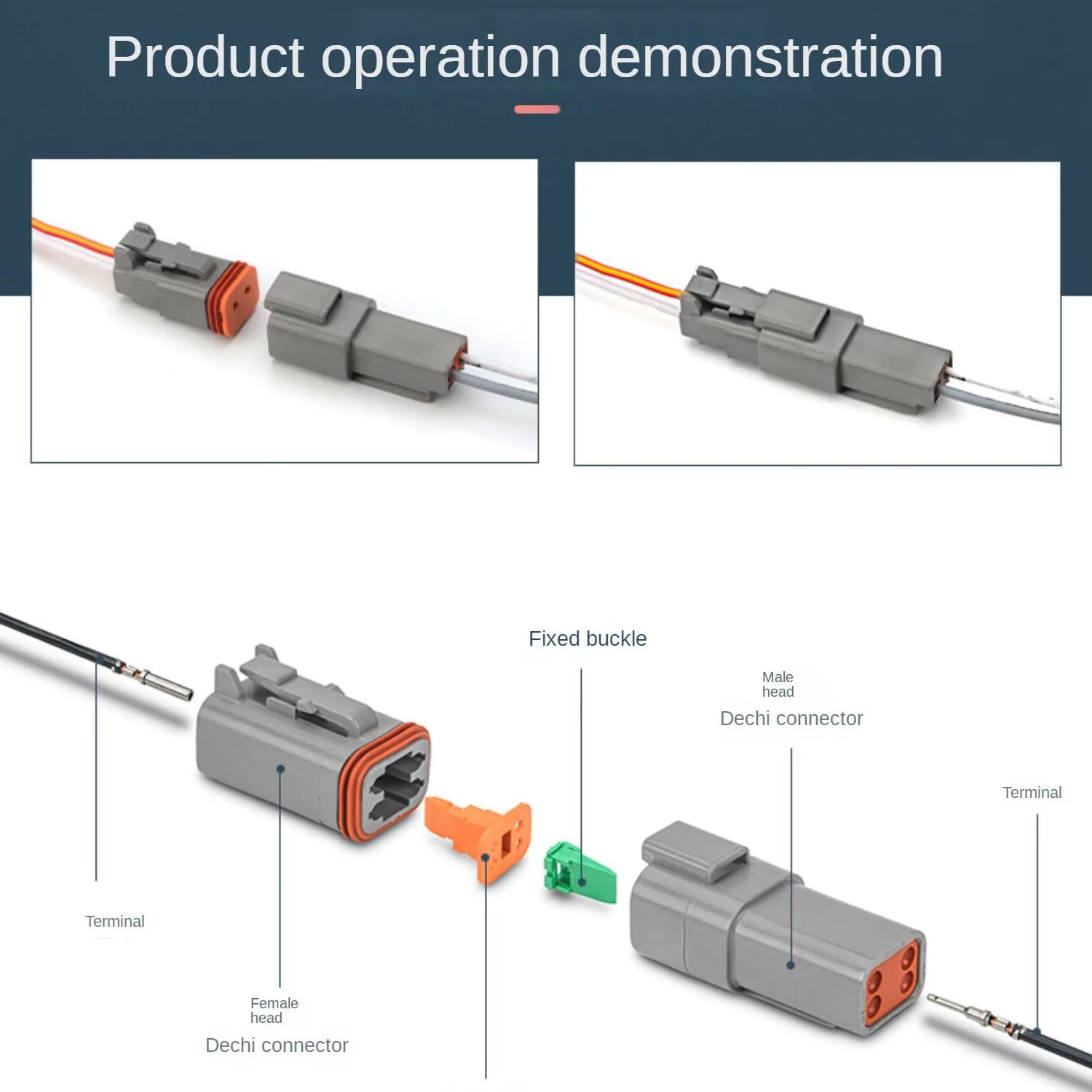 Product operation demonstration

Fixed buckle

Male head
Dechi connector

Terminal

Terminal

Female head
Dechi connector